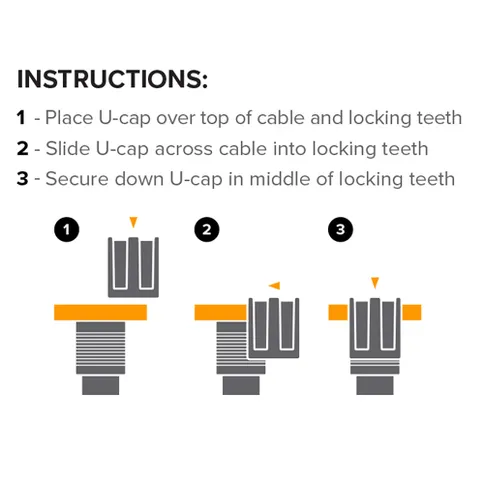 INSTRUCTIONS:

1 - Place U-cap over top of cable and locking teeth

2 - Slide U-cap across cable into locking teeth

3 - Secure down U-cap in middle of locking teeth

1

2

3