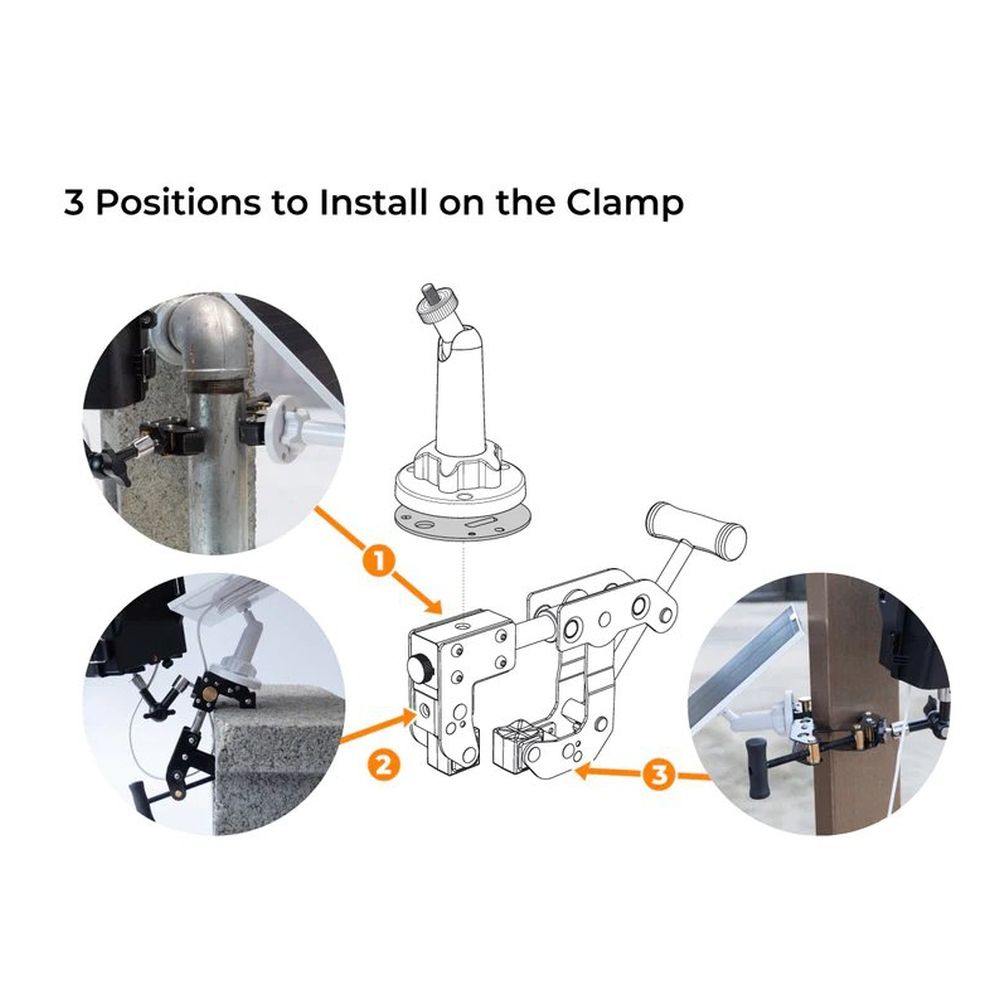 3 Positions to Install on the Clamp

1

2

3